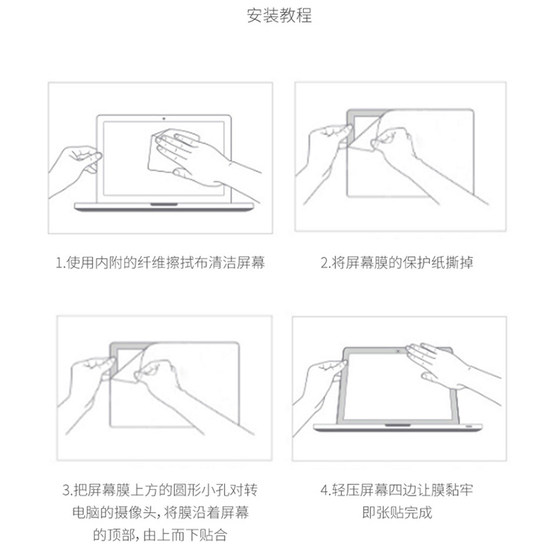 安装教程

1.使用内附的纤维擦拭布清洁屏幕

2.将屏幕膜的保护纸撕掉

3.把屏幕膜上方的圆形小孔对转电脑的摄像头，将膜沿着屏幕的顶部，由上而下贴合

4.轻压屏幕四边让膜黏牢即张贴完成