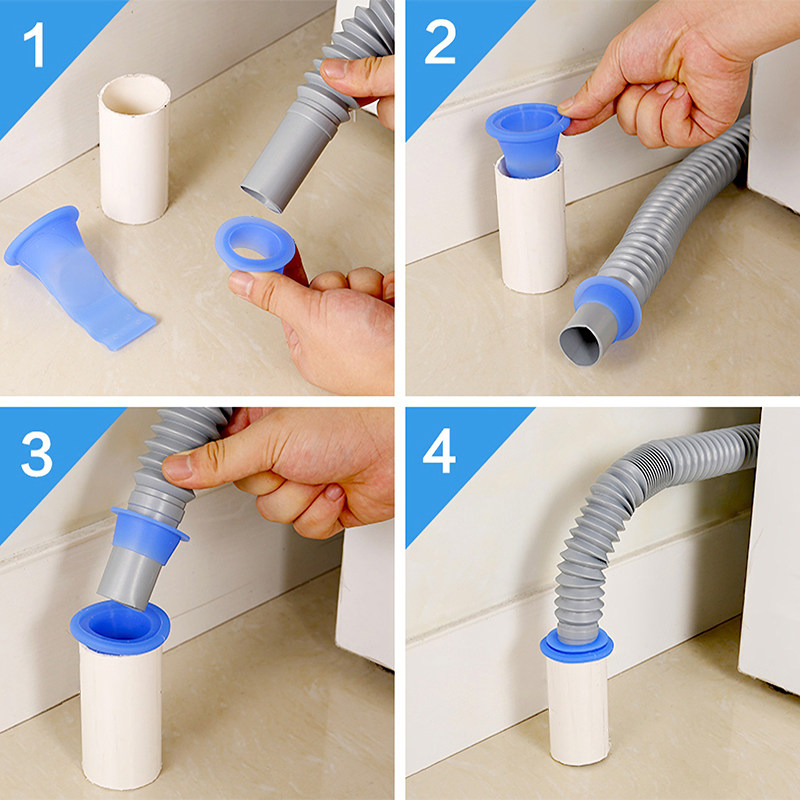 1

2

3

4