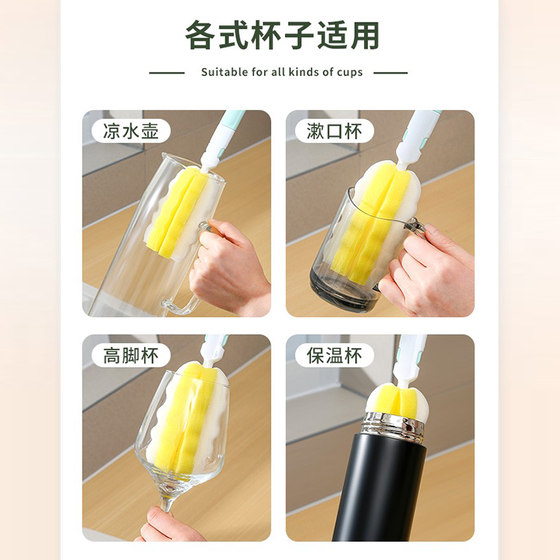 各式杯子适用

Suitable for all kinds of cups

凉水壶

漱口杯

高脚杯

保温杯