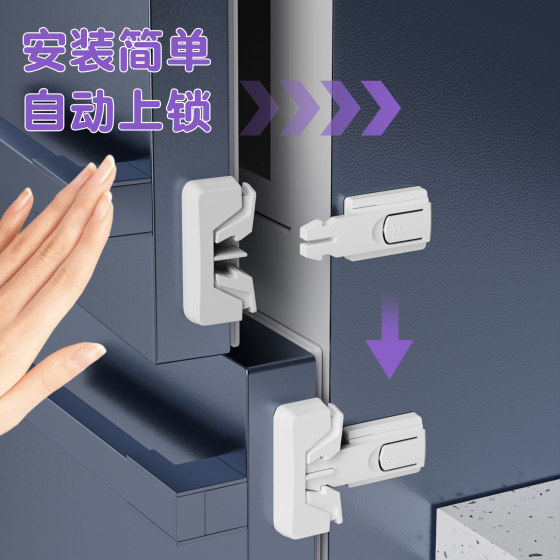 安装简单
自动上锁