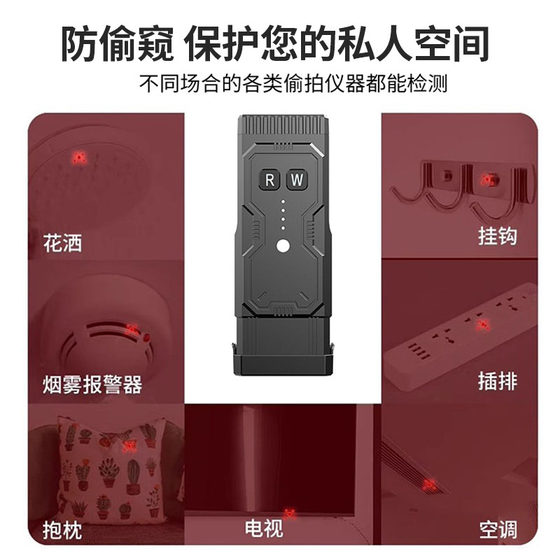 防偷窥 保护您的私人空间
不同场合的各类偷拍仪器都能检测

R W

花洒

挂钩

烟雾报警器

插排

抱枕

电视

空调