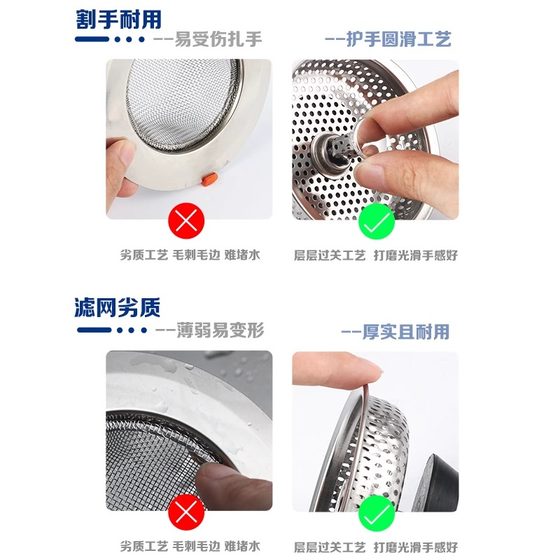 割手耐用

--易受伤扎手

--护手圆滑工艺

劣质工艺 毛刺毛边 难堵水

层层过关工艺 打磨光滑手感好

滤网劣质

--薄弱易变形

--厚实且耐用

劣质工艺 毛刺毛边 难堵水

层层过关工艺 打磨光滑手感好