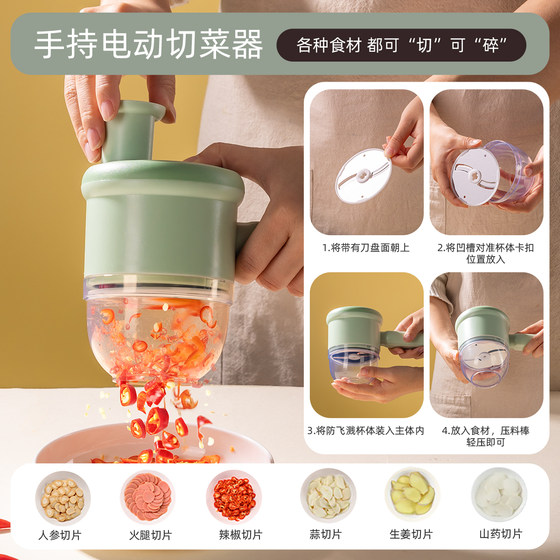 手持电动切菜器

各种食材 都可“切”可“碎”

1.将带有刀盘面朝上

2.将凹槽对准杯体卡扣位置放入

3.将防飞溅杯体装入主体内

4.放入食材，压料棒轻压即可

人参切片

火腿切片

辣椒切片

蒜切片

生姜切片

山药切片