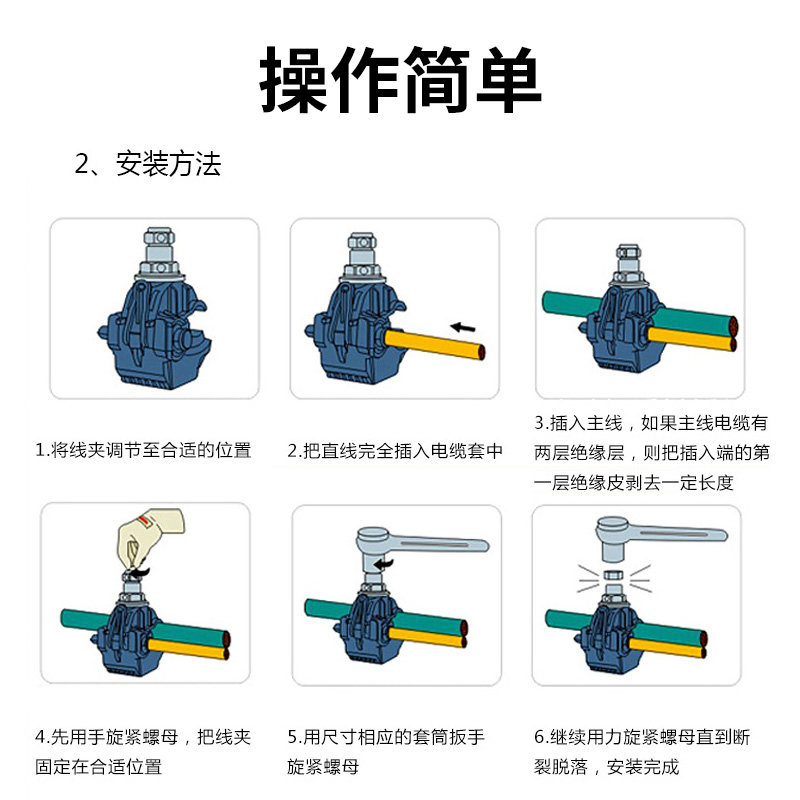 操作简单

2、安装方法

1.将线夹调节至合适的位置

2.把直线完全插入电缆套中

3.插入主线，如果主线电缆有两层绝缘层，则把插入端的第一层绝缘皮剥去一定长度

4.先用手旋紧螺母，把线夹固定在合适位置

5.用尺寸相应的套筒扳手旋紧螺母

6.继续用力旋紧螺母直到断裂脱落，安装完成