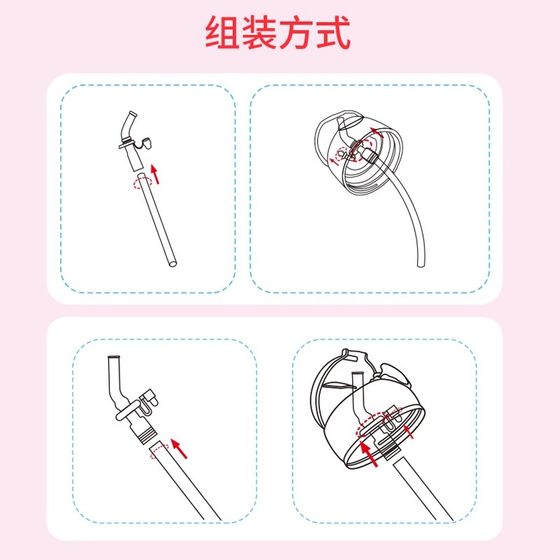 组装方式