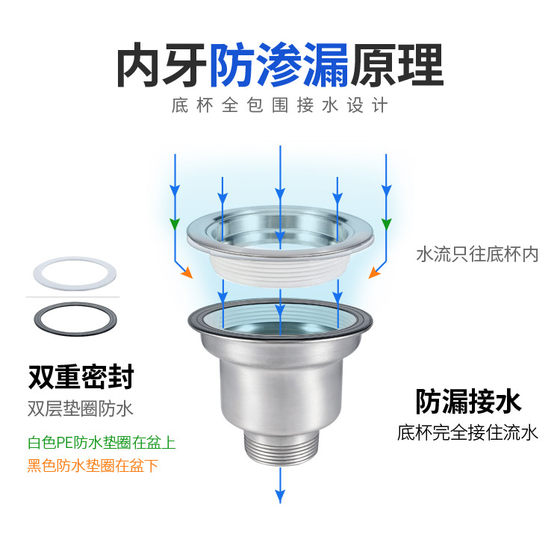 内牙防渗漏原理

底杯全包围接水设计

水流只往底杯内

双重密封

双层垫圈防水

白色PE防水垫圈在盆上

黑色防水垫圈在盆下

防漏接水

底杯完全接住流水