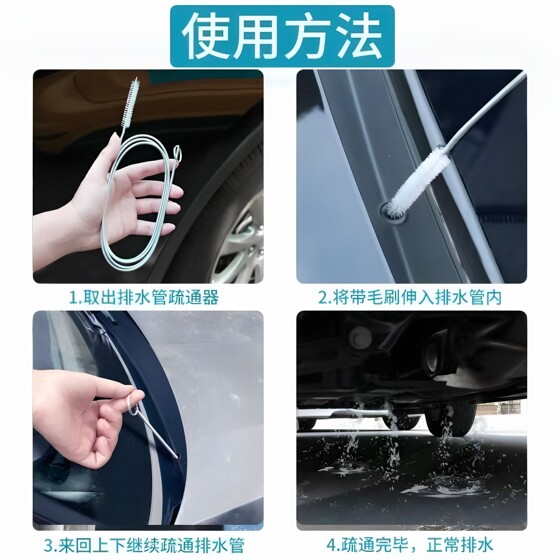 使用方法

1.取出排水管疏通器

2.将带毛刷伸入排水管内

3.来回上下继续疏通排水管

4.疏通完毕，正常排水