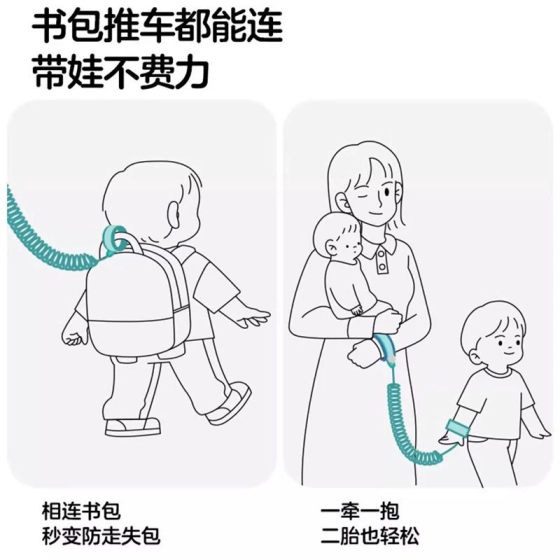 书包推车都能连
带娃不费力

相连书包
秒变防走失包

一牵一抱
二胎也轻松