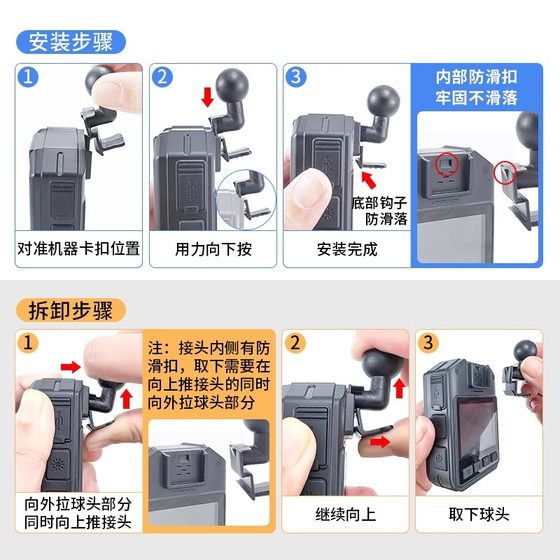 安装步骤

1
对准机器卡扣位置

2
用力向下按

3
底部钩子防滑落
安装完成

内部防滑扣牢固不滑落

拆卸步骤

1
向外拉球头部分同时向上推接头

注：接头内侧有防滑扣，取下需要在向上推接头的同时向外拉球头部分

2
继续向上

3
取下球头