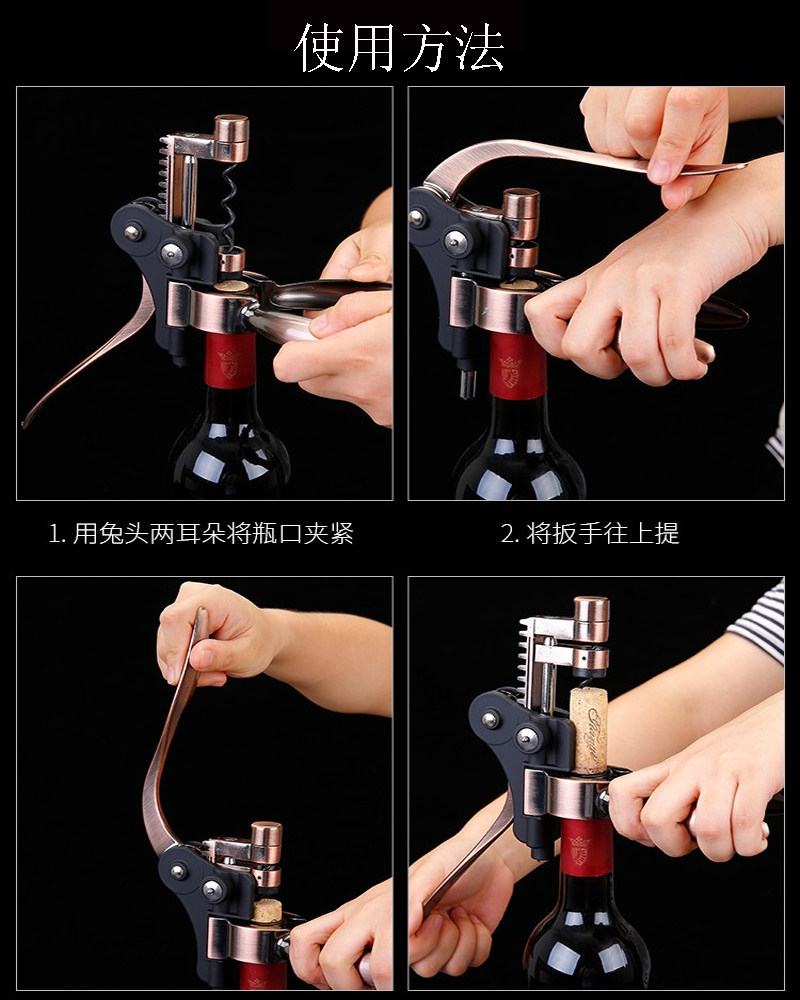 使用方法

1. 用兔头两耳朵将瓶口夹紧

2. 将扳手往上提