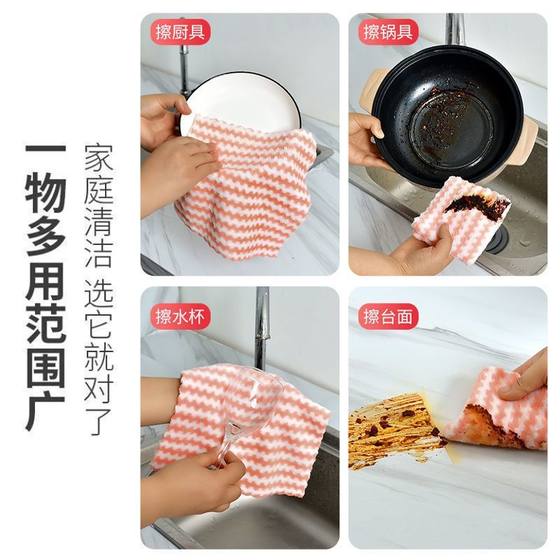 一物多用范围广

家庭清洁 选它就对了

擦厨具

擦锅具

擦水杯

擦台面