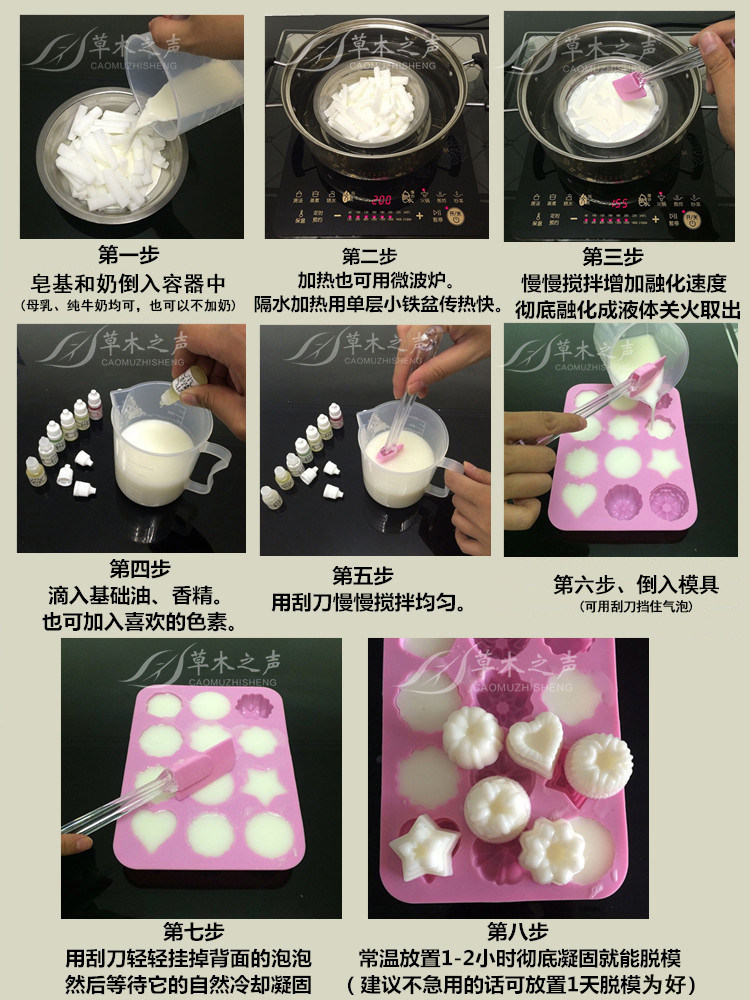 草木之声
CAOMUZHISHENG

第一步
皂基和奶倒入容器中
（母乳、纯牛奶均可，也可以不加奶）

草木之声
CAOMUZHISHENG

200

第二步
加热也可用微波炉。
隔水加热用单层小铁盆传热快。

草木之声
CAOMUZHISHENG

155

第三步
慢慢搅拌增加融化速度
彻底融化成液体关火取出

草木之声
CAOMUZHISHENG

第四步
滴入基础油、香精。
也可加入喜欢的色素。

草木之声
CAOMUZHISHENG

第五步
用刮刀慢慢搅拌均匀。

草木之声
CAOMUZHISHENG

第六步、倒入模具
（可用刮刀挡住气泡）

草木之声
CAOMUZHISHENG

第七步
用刮刀轻轻挂掉背面的泡泡
然后等待它的自然冷却凝固

草木之声
CAOMUZHISHENG

第八步
常温放置1-2小时彻底凝固就能脱模
（建议不急用的话可放置1天脱模为好）