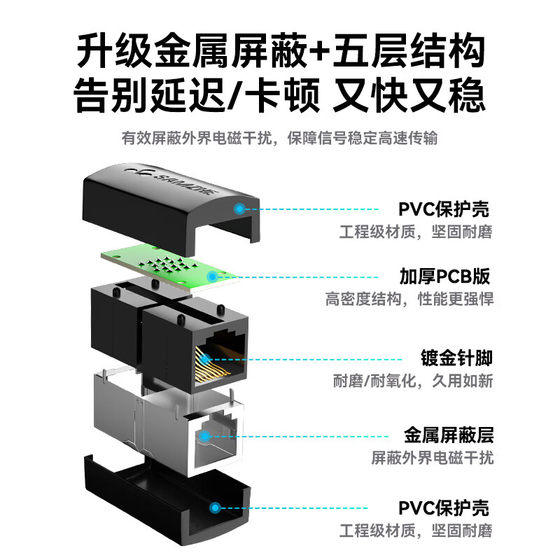 升级金属屏蔽+五层结构
告别延迟/卡顿 又快又稳

有效屏蔽外界电磁干扰，保障信号稳定高速传输

SAMZHE

PVC保护壳
工程级材质，坚固耐磨

加厚PCB版
高密度结构，性能更强悍

镀金针脚
耐磨/耐氧化，久用如新

金属屏蔽层
屏蔽外界电磁干扰

PVC保护壳
工程级材质，坚固耐磨