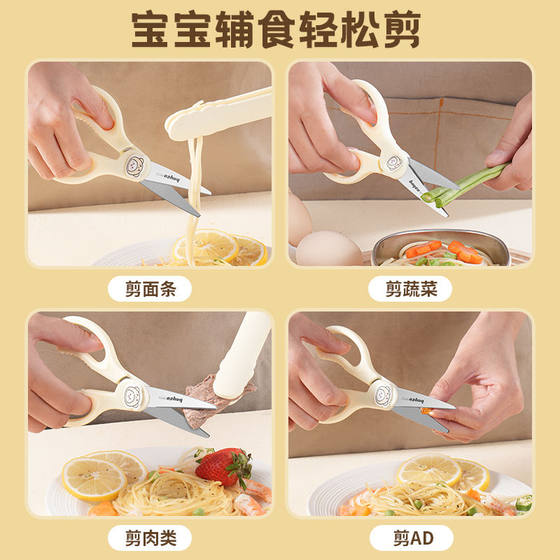 宝宝辅食轻松剪

剪面条

剪蔬菜

剪肉类

剪AD