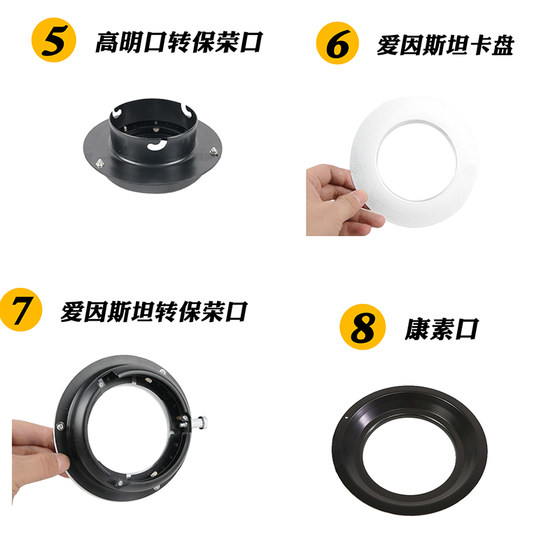 5 高明口转保荣口

6 爱因斯坦卡盘

7 爱因斯坦转保荣口

8 康素口