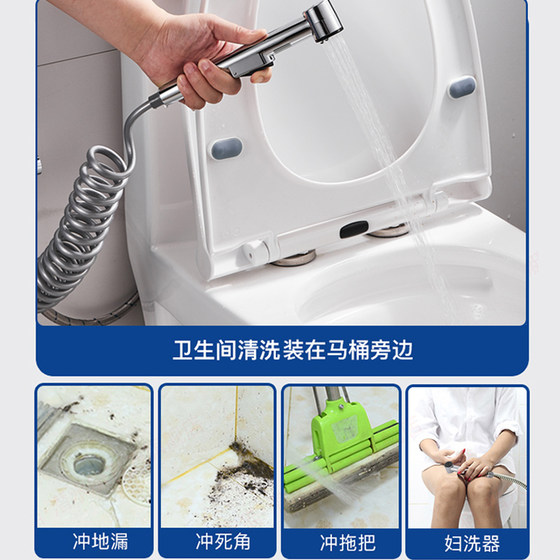 卫生间清洗装在马桶旁边

冲地漏

冲死角

冲拖把

妇洗器