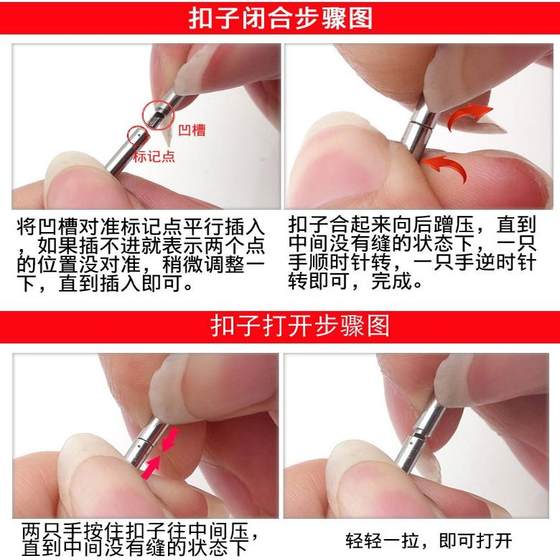 扣子闭合步骤图

凹槽

标记点

将凹槽对准标记点平行插入，如果插不进就表示两个点的位置没对准，稍微调整一下，直到插入即可。

扣子合起来向后蹭压，直到中间没有缝的状态下，一只手顺时针转，一只手逆时针转即可，完成。

扣子打开步骤图

两只手按住扣子往中间压，直到中间没有缝的状态下

轻轻一拉，即可打开