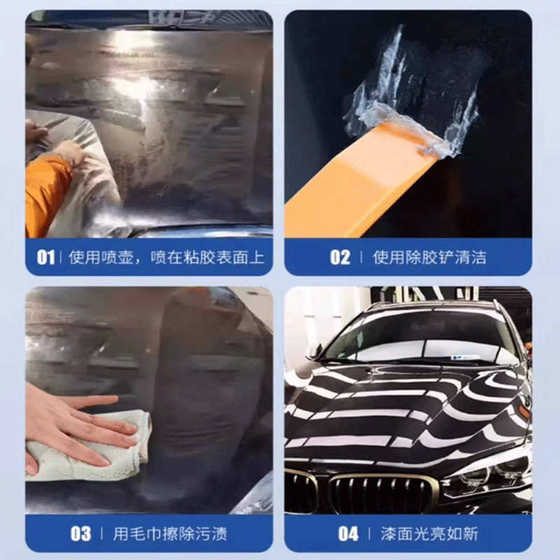 01 | 使用喷壶，喷在粘胶表面上

02 | 使用除胶铲清洁

03 | 用毛巾擦除污渍

04 | 漆面光亮如新