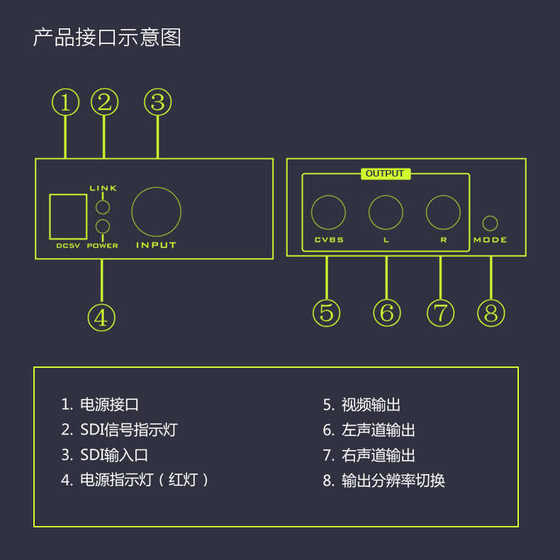 产品接口示意图

① ② ③

LINK

DC5V POWER INPUT

④

OUTPUT

CVBS L R MODE

⑤ ⑥ ⑦ ⑧

1. 电源接口
2. SDI信号指示灯
3. SDI输入口
4. 电源指示灯（红灯）

5. 视频输出
6. 左声道输出
7. 右声道输出
8. 输出分辨率切换