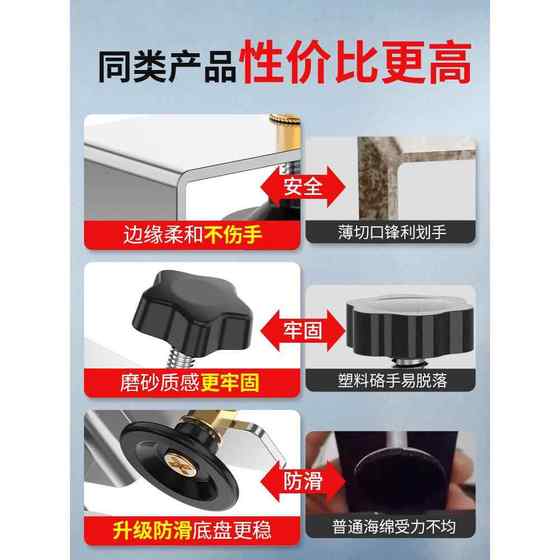 同类产品性价比更高

安全

边缘柔和不伤手

薄切口锋利划手

牢固

磨砂质感更牢固

塑料硌手易脱落

防滑

升级防滑底盘更稳

普通海绵受力不均