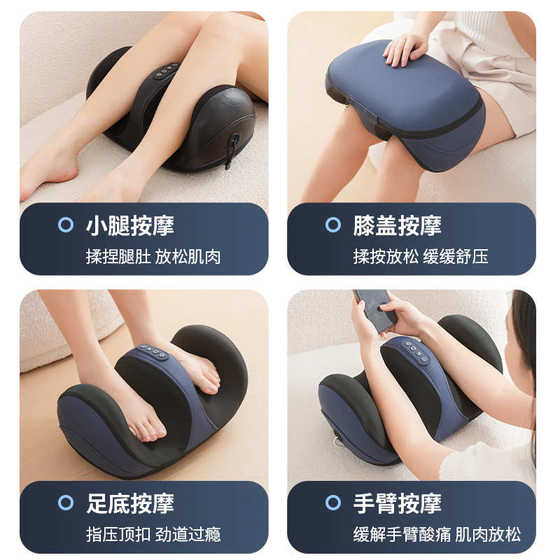 小腿按摩
揉捏腿肚 放松肌肉

膝盖按摩
揉按放松 缓缓舒压

足底按摩
指压顶扣 劲道过瘾

手臂按摩
缓解手臂酸痛 肌肉放松