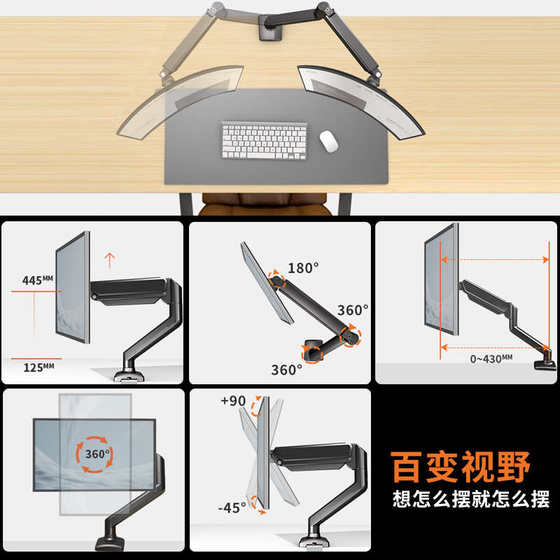 445MM

125MM

180°

360°

360°

0~430MM

360°

+90

-45°

百变视野

想怎么摆就怎么摆