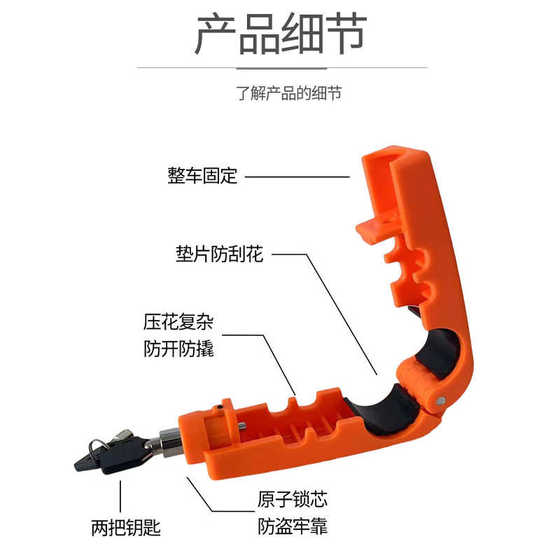 产品细节

了解产品的细节

整车固定

垫片防刮花

压花复杂
防开防撬

原子锁芯
防盗牢靠

两把钥匙