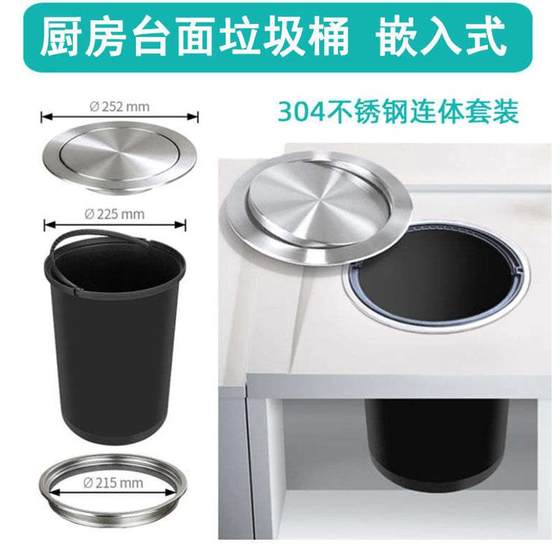 厨房台面垃圾桶 嵌入式

304不锈钢连体套装

Ø 252 mm

Ø 225 mm

Ø 215 mm