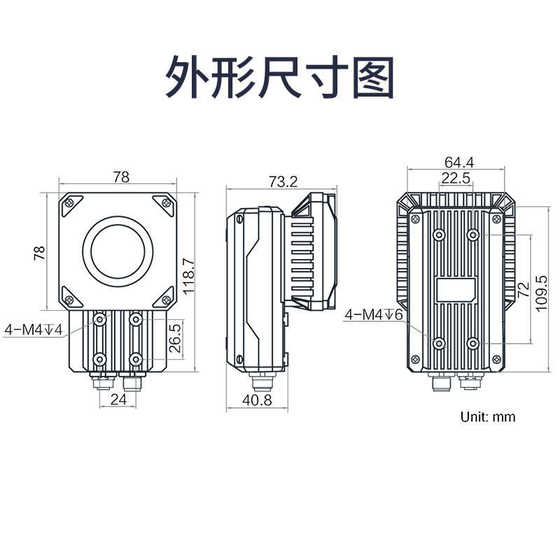 外形尺寸图

78

78

118.7

4-M4↧4

26.5

24

73.2

40.8

64.4

22.5

72

109.5

4-M4↧6

Unit: mm