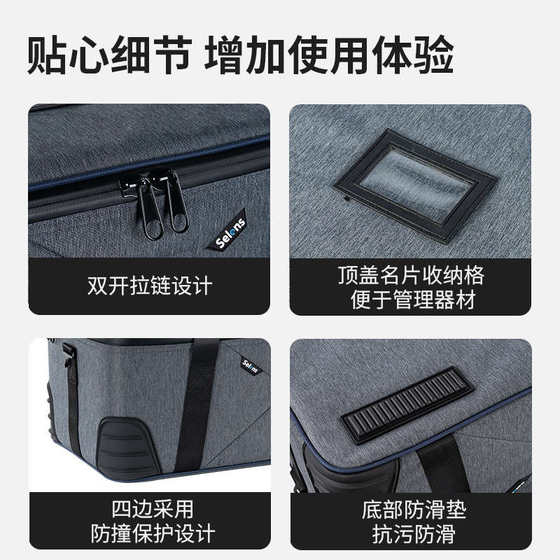 贴心细节 增加使用体验

Selens

双开拉链设计

顶盖名片收纳格
便于管理器材

Selens

四边采用
防撞保护设计

底部防滑垫
抗污防滑