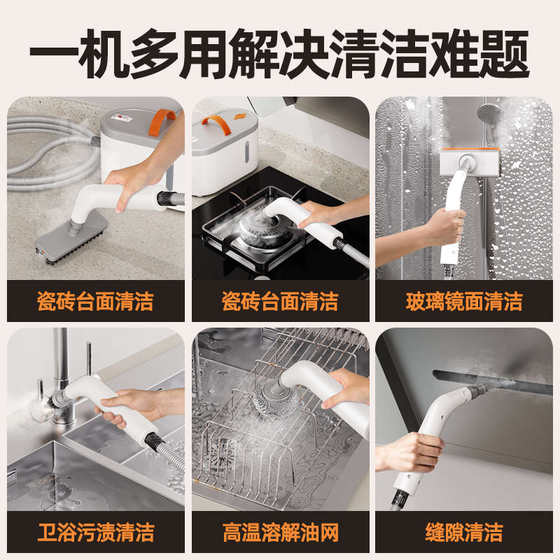 一机多用解决清洁难题

瓷砖台面清洁

瓷砖台面清洁

玻璃镜面清洁

卫浴污渍清洁

高温溶解油网

缝隙清洁