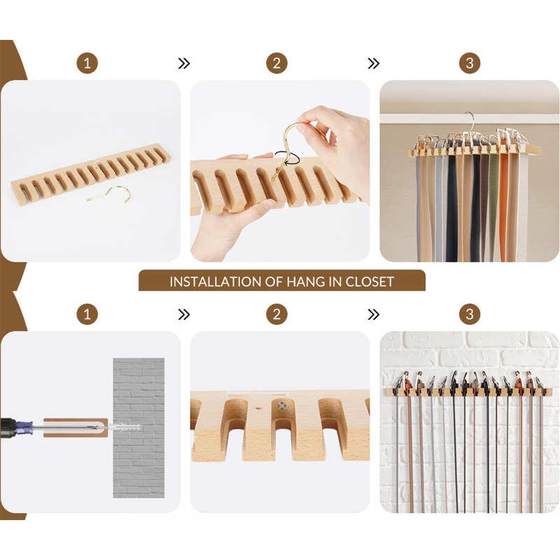 1 » 2 » 3

INSTALLATION OF HANG IN CLOSET

1 » 2 » 3