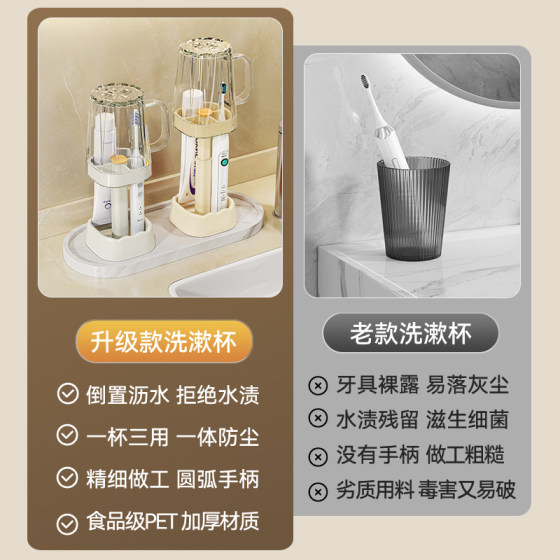 升级款洗漱杯

倒置沥水 拒绝水渍

一杯三用 一体防尘

精细做工 圆弧手柄

食品级PET 加厚材质

老款洗漱杯

牙具裸露 易落灰尘

水渍残留 滋生细菌

没有手柄 做工粗糙

劣质用料 毒害又易破