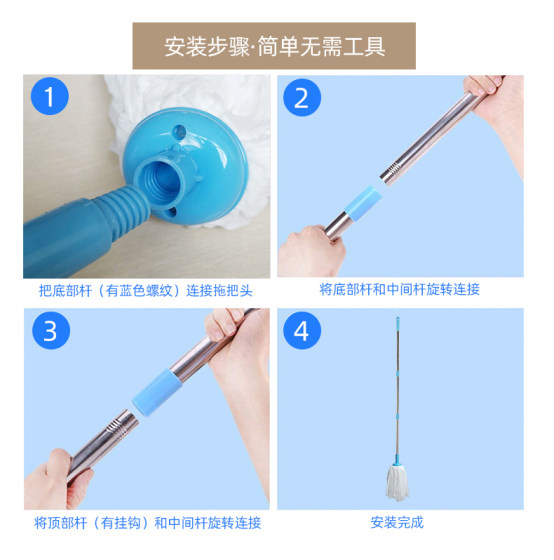 安装步骤·简单无需工具

1

把底部杆（有蓝色螺纹）连接拖把头

2

将底部杆和中间杆旋转连接

3

将顶部杆（有挂钩）和中间杆旋转连接

4

安装完成