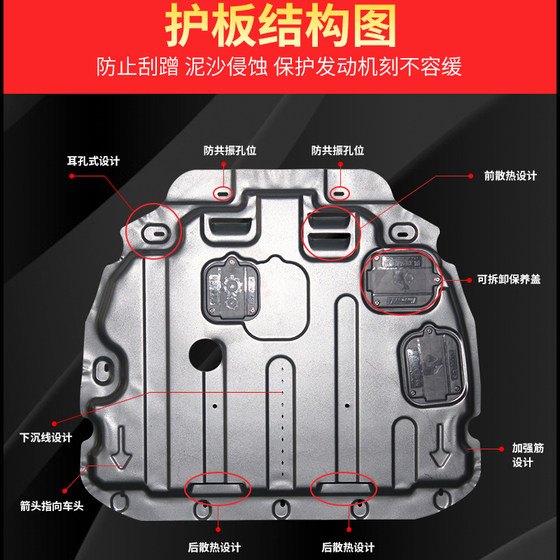 护板结构图

防止刮蹭 泥沙侵蚀 保护发动机刻不容缓

耳孔式设计

防共振孔位

防共振孔位

前散热设计

可拆卸保养盖

下沉线设计

加强筋设计

箭头指向车头

后散热设计

后散热设计