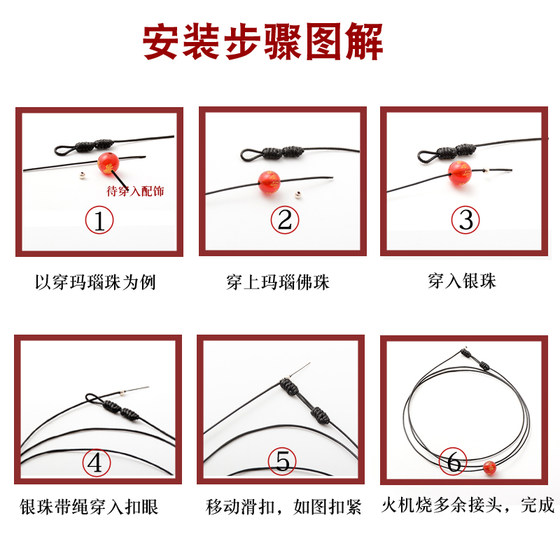 安装步骤图解

待穿入配饰

①

以穿玛瑙珠为例

②

穿上玛瑙佛珠

③

穿入银珠

④

银珠带绳穿入扣眼

⑤

移动滑扣，如图扣紧

⑥

火机烧多余接头，完成