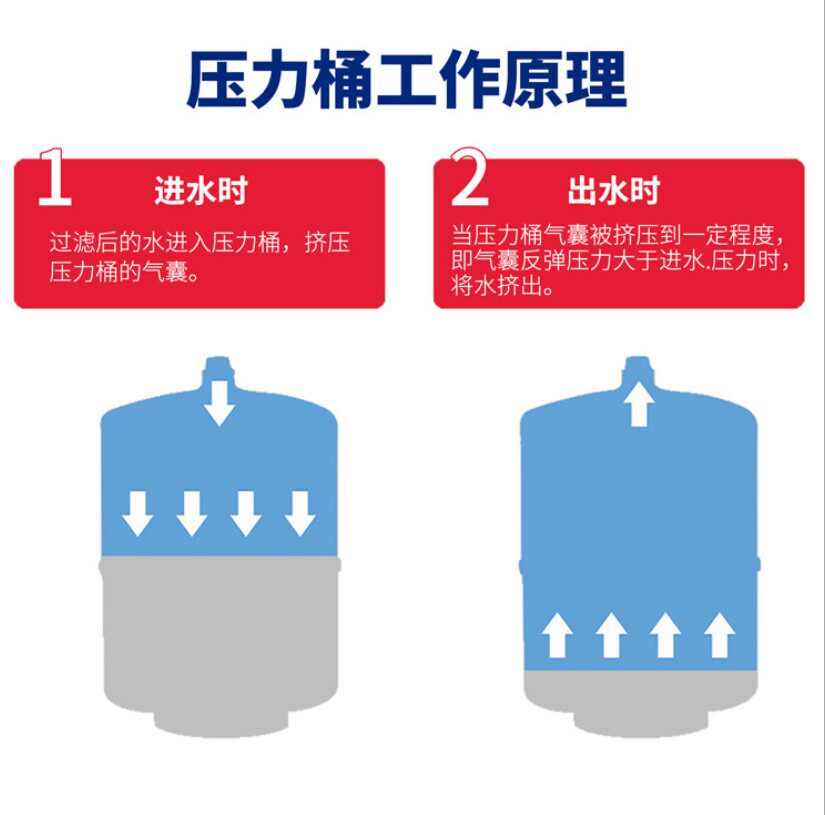 压力桶工作原理

1 进水时

过滤后的水进入压力桶，挤压压力桶的气囊。

2 出水时

当压力桶气囊被挤压到一定程度，即气囊反弹压力大于进水.压力时，将水挤出。