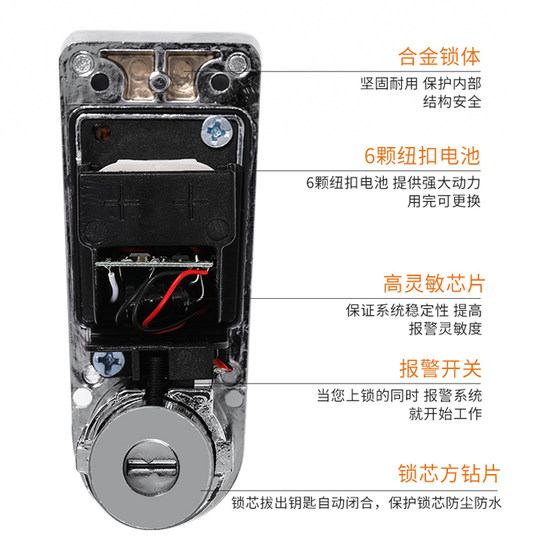 合金锁体

坚固耐用 保护内部
结构安全

6颗纽扣电池

6颗纽扣电池 提供强大动力
用完可更换

高灵敏芯片

保证系统稳定性 提高
报警灵敏度

报警开关

当您上锁的同时 报警系统
就开始工作

锁芯方钻片

锁芯拔出钥匙自动闭合，保护锁芯防尘防水