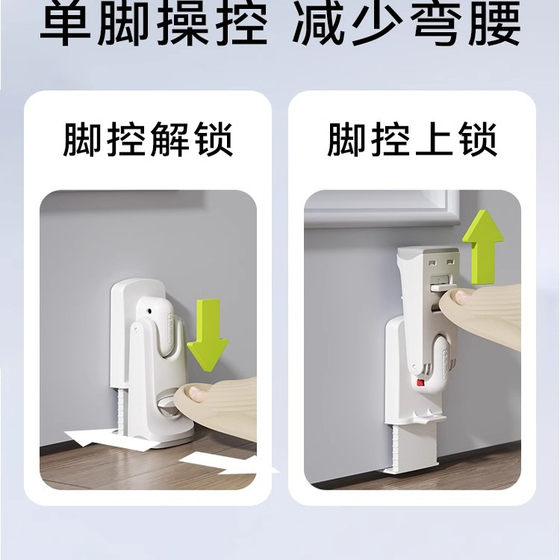 单脚操控 减少弯腰

脚控解锁

脚控上锁