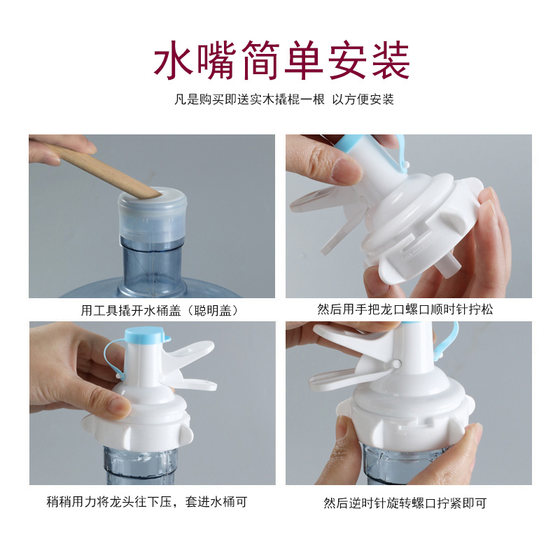 水嘴简单安装

凡是购买即送实木撬棍一根 以方便安装

用工具撬开水桶盖（聪明盖）

然后用手把龙口螺口顺时针拧松

稍稍用力将龙头往下压，套进水桶可

然后逆时针旋转螺口拧紧即可