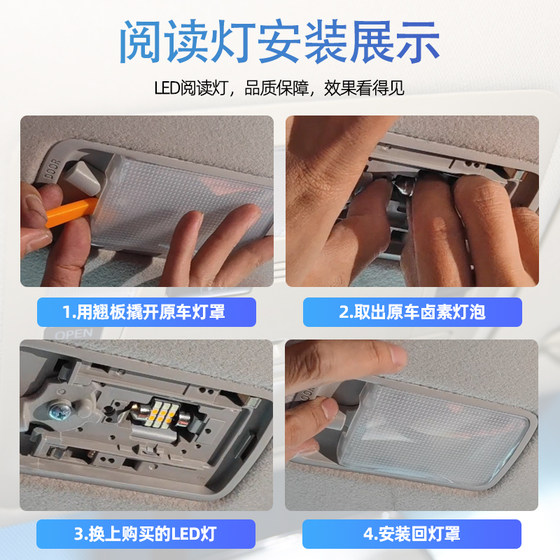 阅读灯安装展示

LED阅读灯，品质保障，效果看得见

DOOR

1.用翘板撬开原车灯罩

2.取出原车卤素灯泡

OPEN

3.换上购买的LED灯

4.安装回灯罩