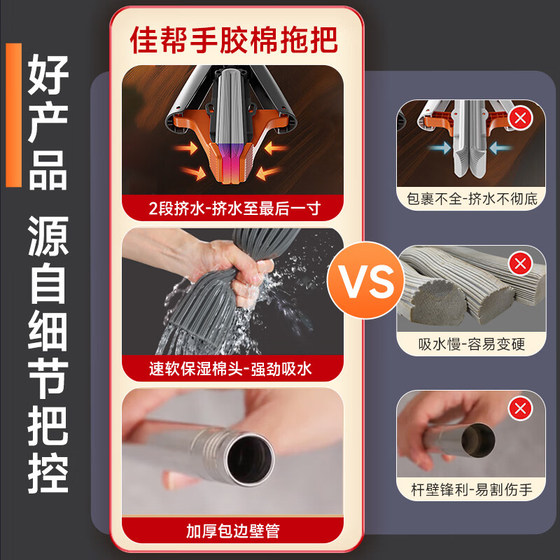 好产品 源自细节把控

佳帮手胶棉拖把

2段挤水-挤水至最后一寸

速软保湿棉头-强劲吸水

加厚包边壁管

VS

包裹不全-挤水不彻底

吸水慢-容易变硬

杆壁锋利-易割伤手