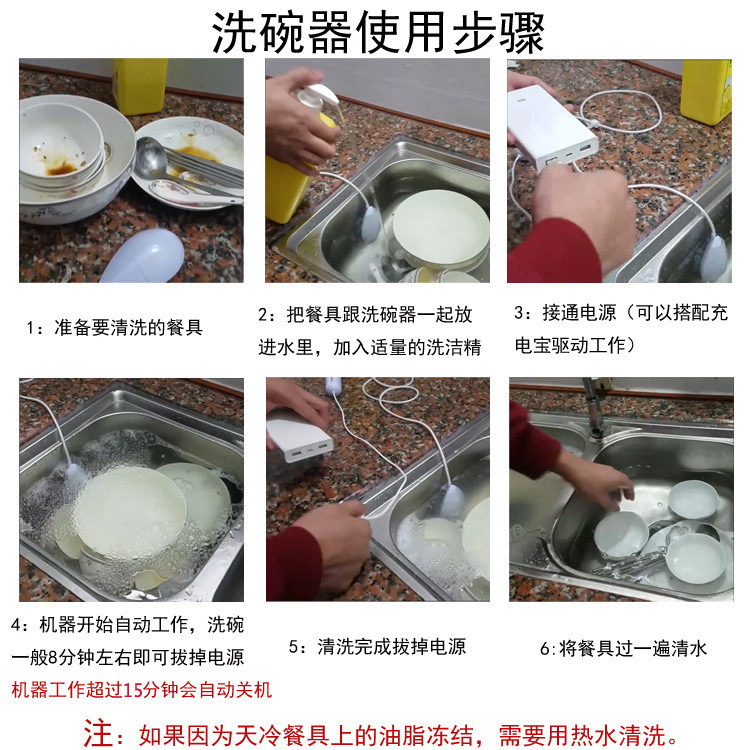 洗碗器使用步骤

1：准备要清洗的餐具

2：把餐具跟洗碗器一起放进水里，加入适量的洗洁精

3：接通电源（可以搭配充电宝驱动工作）

4：机器开始自动工作，洗碗一般8分钟左右即可拔掉电源
机器工作超过15分钟会自动关机

5：清洗完成拔掉电源

6:将餐具过一遍清水

注：如果因为天冷餐具上的油脂冻结，需要用热水清洗。