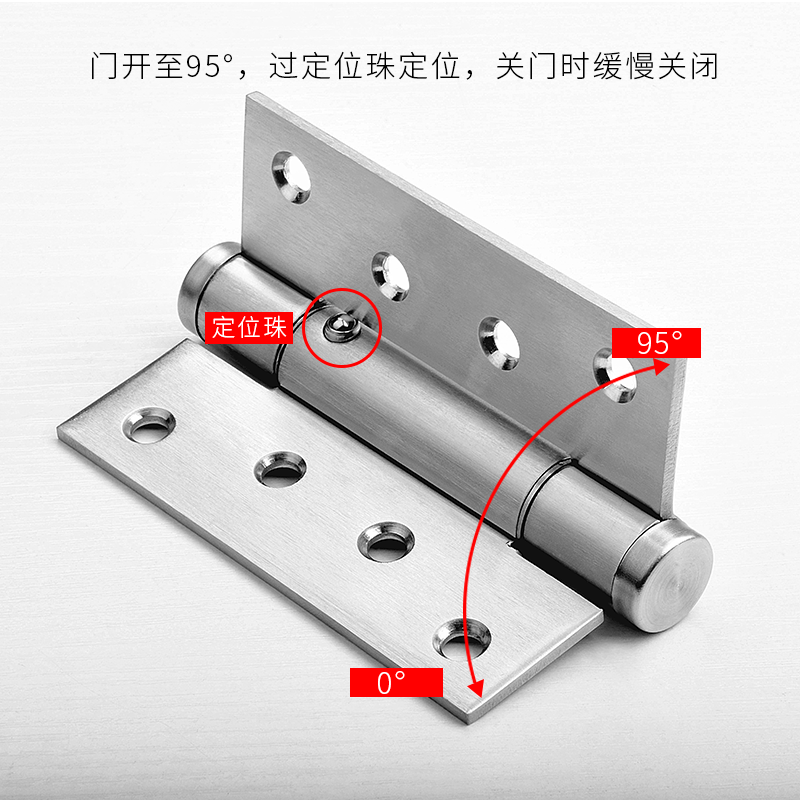 门开至95°，过定位珠定位，关门时缓慢关闭

定位珠

95°

0°