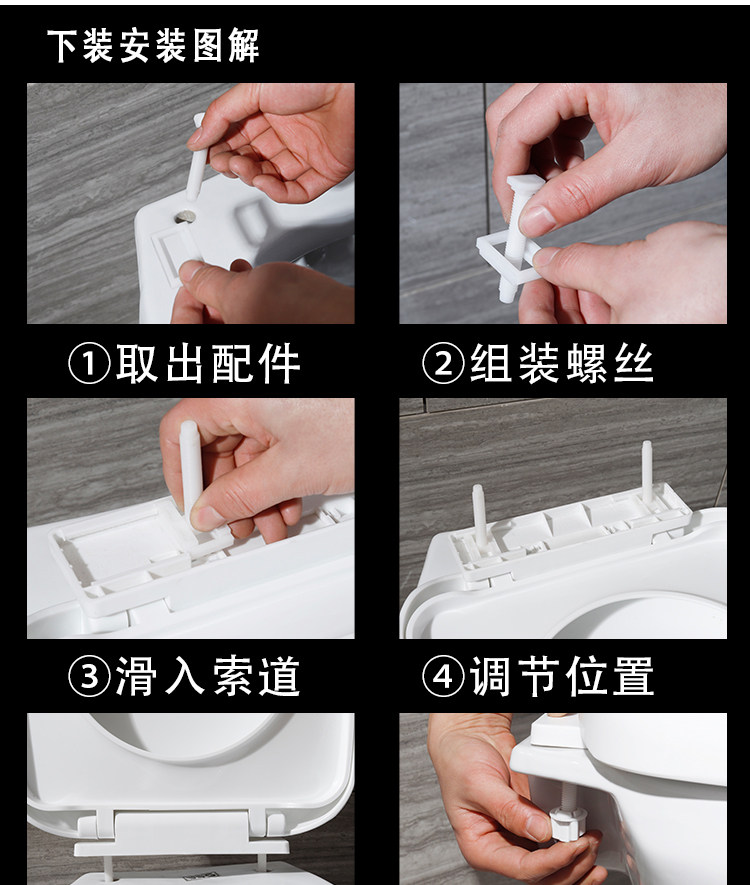 下装安装图解

①取出配件

②组装螺丝

③滑入索道

④调节位置