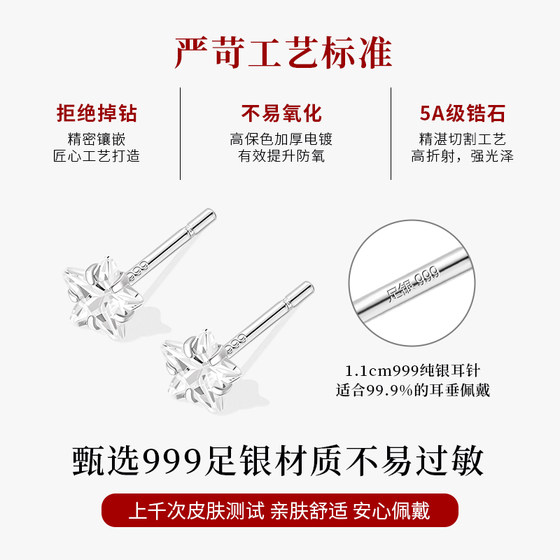 严苛工艺标准

拒绝掉钻
精密镶嵌
匠心工艺打造

不易氧化
高保色加厚电镀
有效提升防氧

5A级锆石
精湛切割工艺
高折射，强光泽

999

999

足银 999

1.1cm999纯银耳针
适合99.9%的耳垂佩戴

甄选999足银材质不易过敏

上千次皮肤测试 亲肤舒适 安心佩戴