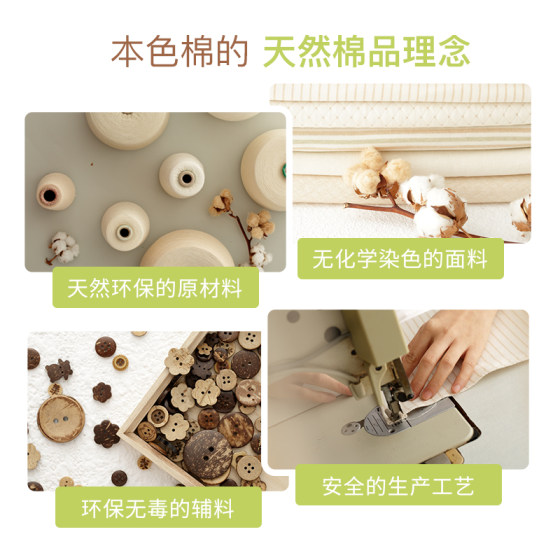 本色棉的 天然棉品理念

天然环保的原材料

无化学染色的面料

环保无毒的辅料

安全的生产工艺