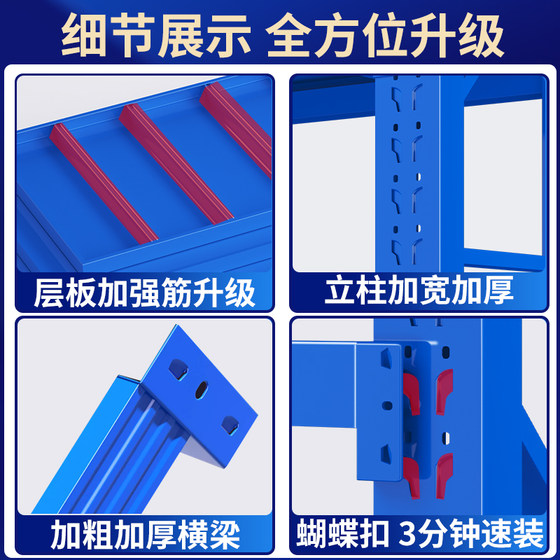 细节展示 全方位升级

层板加强筋升级

立柱加宽加厚

加粗加厚横梁

蝴蝶扣 3分钟速装