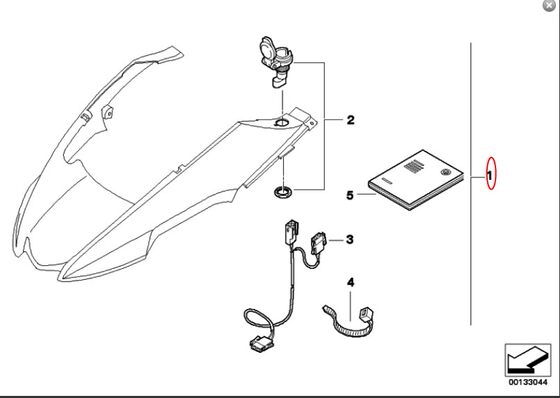 2
1
5
3
4
00133044