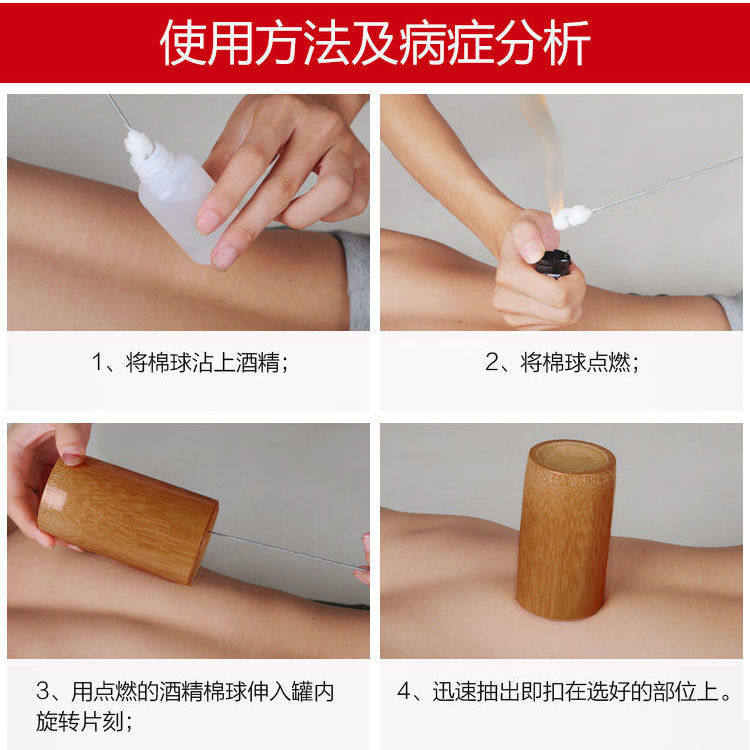 使用方法及病症分析

1、将棉球沾上酒精；

2、将棉球点燃；

3、用点燃的酒精棉球伸入罐内旋转片刻；

4、迅速抽出即扣在选好的部位上。